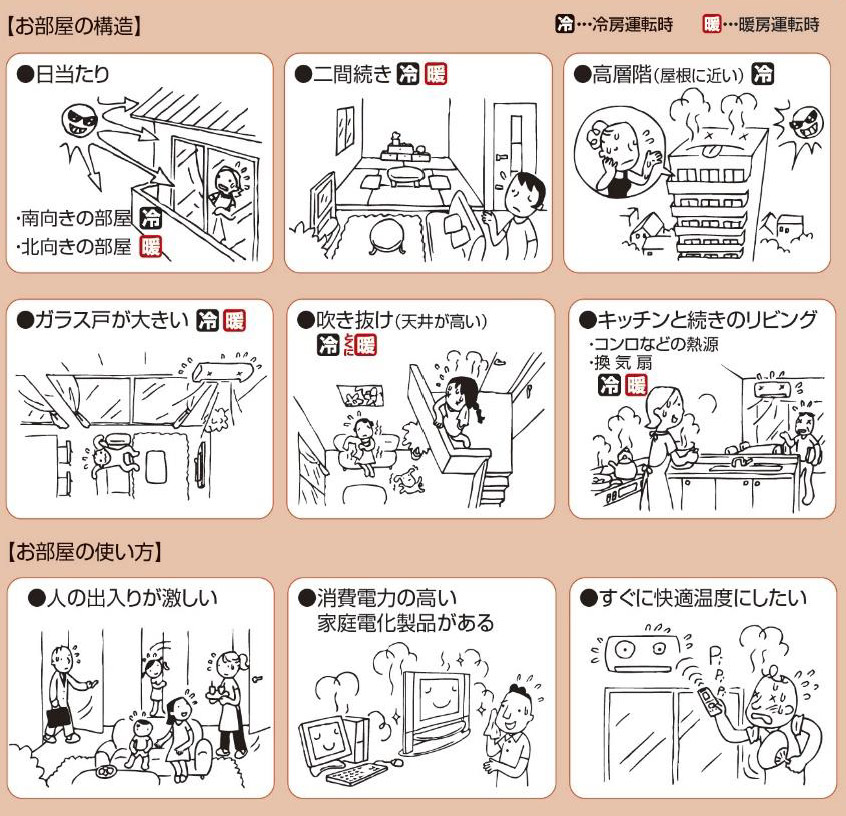 【お部屋の構造】

冷…冷房運転時 暖…暖房運転時

●日当たり
・南向きの部屋 冷
・北向きの部屋 暖

●二間続き 冷 暖

●高層階(屋根に近い) 冷

●ガラス戸が大きい 冷 暖

●吹き抜け(天井が高い)
冷 とくに 暖

●キッチンと続きのリビング
・コンロなどの熱源
・換気扇
冷 暖

【お部屋の使い方】

●人の出入りが激しい

●消費電力の高い家庭電化製品がある

●すぐに快適温度にしたい

P. P. P.