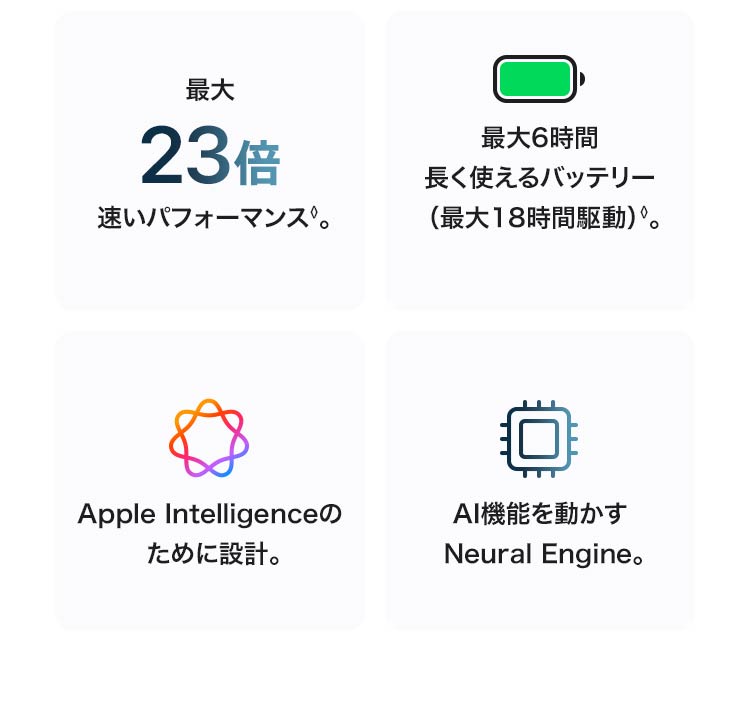 最大

23倍

速いパフォーマンス$^{◊}$。

最大6時間
長く使えるバッテリー
(最大18時間駆動)$^{◊}$。

Apple Intelligenceの
ために設計。

AI機能を動かす
Neural Engine。