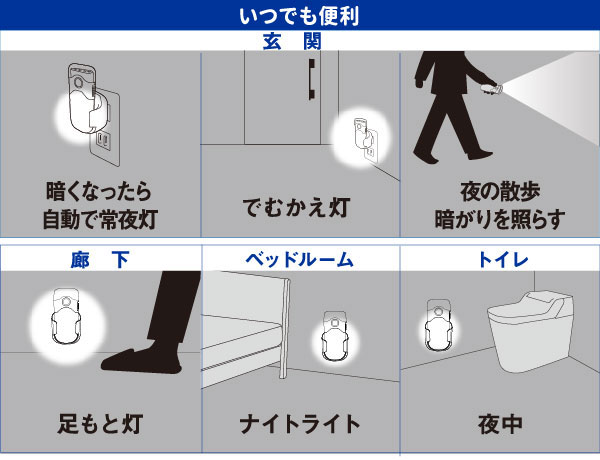 いつでも便利

玄 関

暗くなったら
自動で常夜灯

でむかえ灯

夜の散歩
暗がりを照らす

廊 下

足もと灯

ベッドルーム

ナイトライト

トイレ

夜中