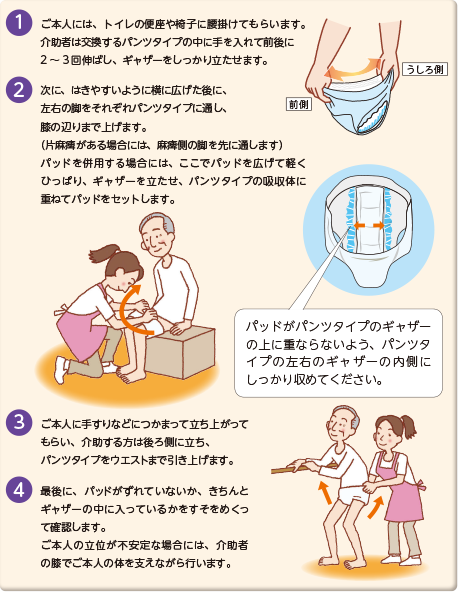 1
ご本人には、トイレの便座や椅子に腰掛けてもらいます。介助者は交換するパンツタイプの中に手を入れて前後に2～3回伸ばし、ギャザーをしっかり立たせます。

うしろ側

前側

2
次に、はきやすいように横に広げた後に、左右の脚をそれぞれパンツタイプに通し、膝の辺りまで上げます。
（片麻痺がある場合には、麻痺側の脚を先に通します）
パッドを併用する場合には、ここでパッドを広げて軽くひっぱり、ギャザーを立たせ、パンツタイプの吸収体に重ねてパッドをセットします。

パッドがパンツタイプのギャザーの上に重ならないよう、パンツタイプの左右のギャザーの内側にしっかり収めてください。

3
ご本人に手すりなどにつかまって立ち上がってもらい、介助する方は後ろ側に立ち、パンツタイプをウエストまで引き上げます。

4
最後に、パッドがずれていないか、きちんとギャザーの中に入っているかをすそをめくって確認します。
ご本人の立位が不安定な場合には、介助者の膝でご本人の体を支えながら行います。